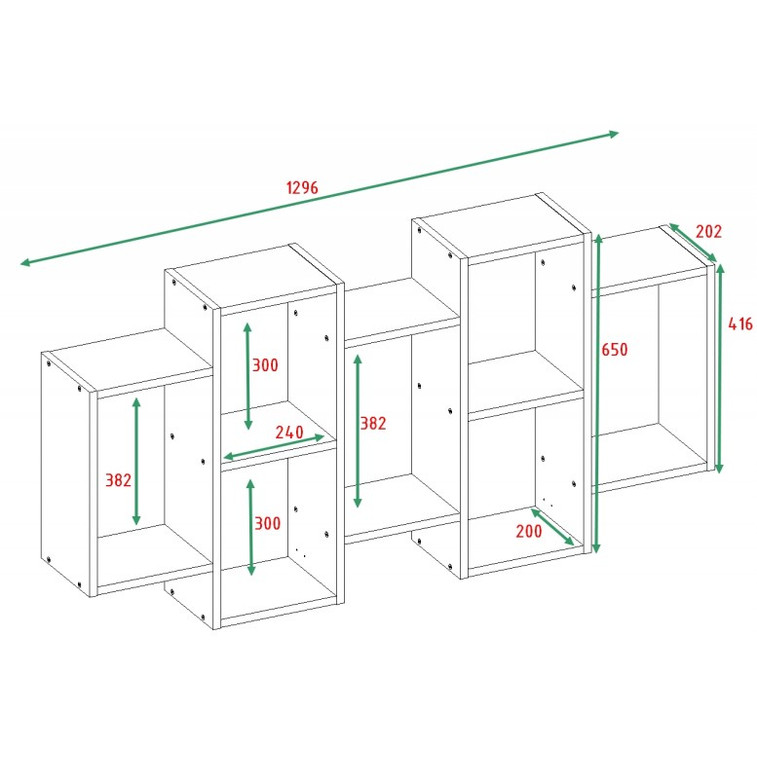 1296

202

416

650

300

240

382

382

300

200